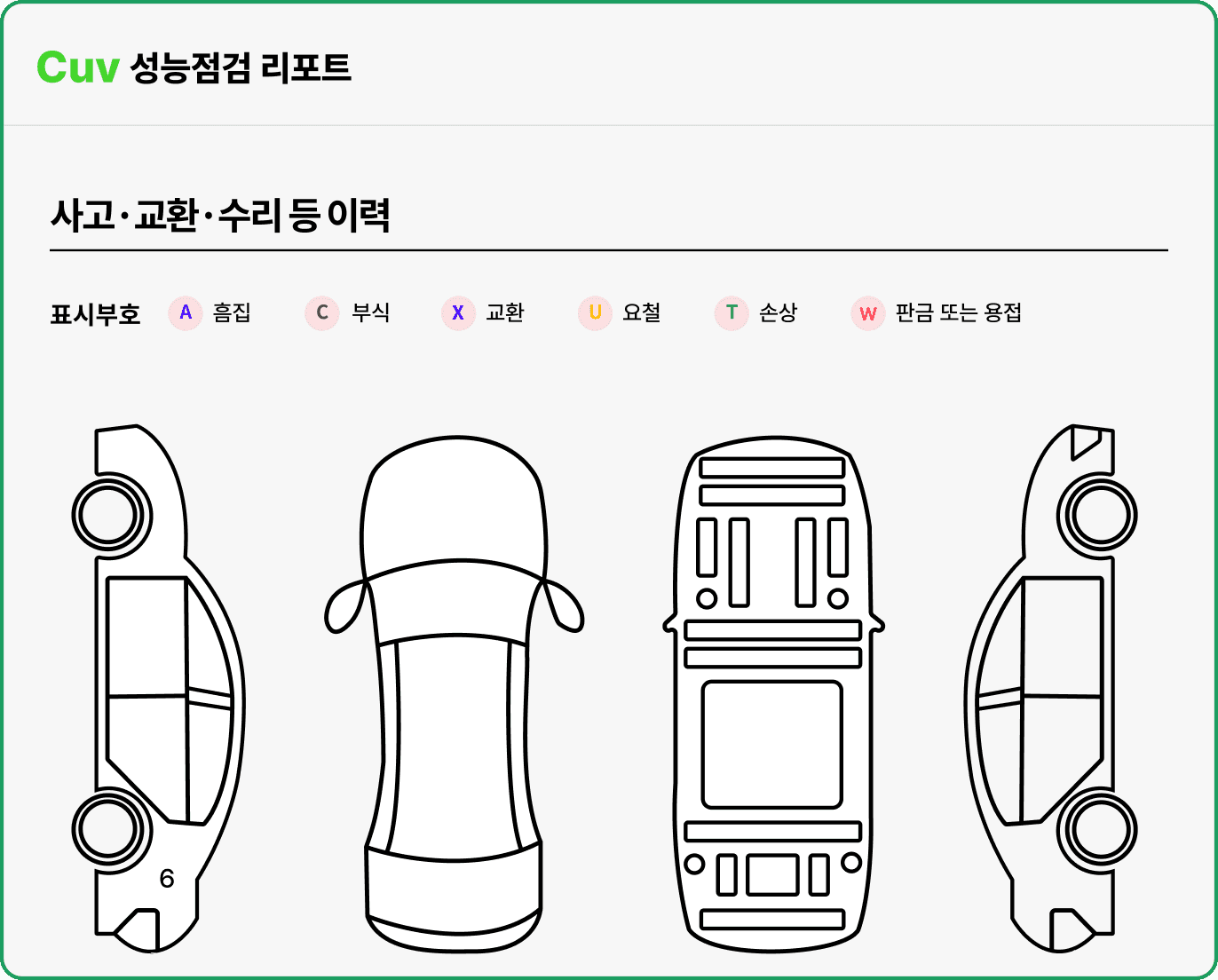 Cuv 성능점검 리포트

사고·교환·수리 등 이력

표시부호 A 흠집 C 부식 X 교환 U 요철 T 손상 W 판금 또는 용접

6